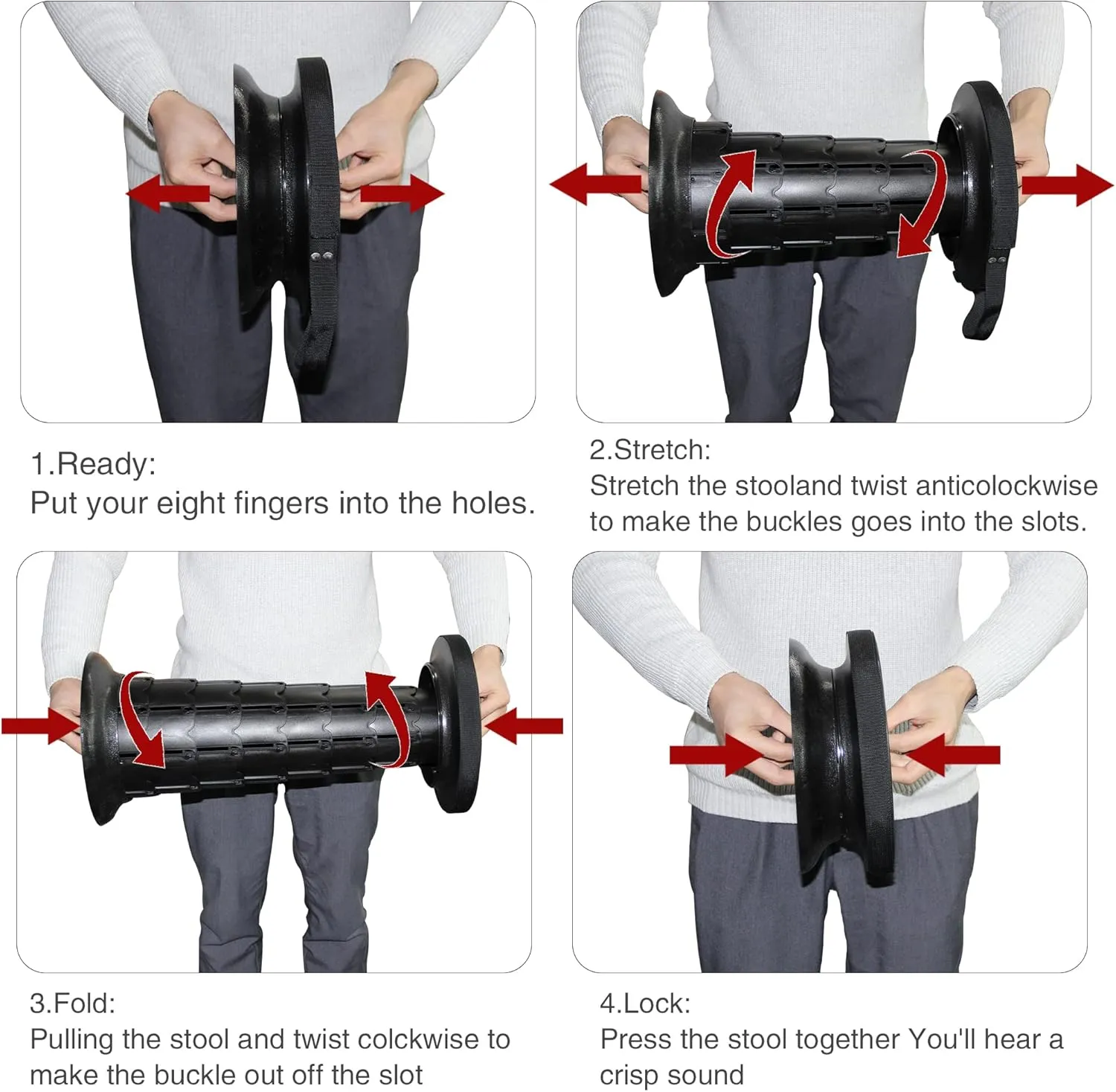 1.Ready:
Put your eight fingers into the holes.

2.Stretch:
Stretch the stooland twist anticolockwise to make the buckles goes into the slots.

3.Fold:
Pulling the stool and twist colckwise to make the buckle out off the slot

4.Lock:
Press the stool together You'll hear a crisp sound