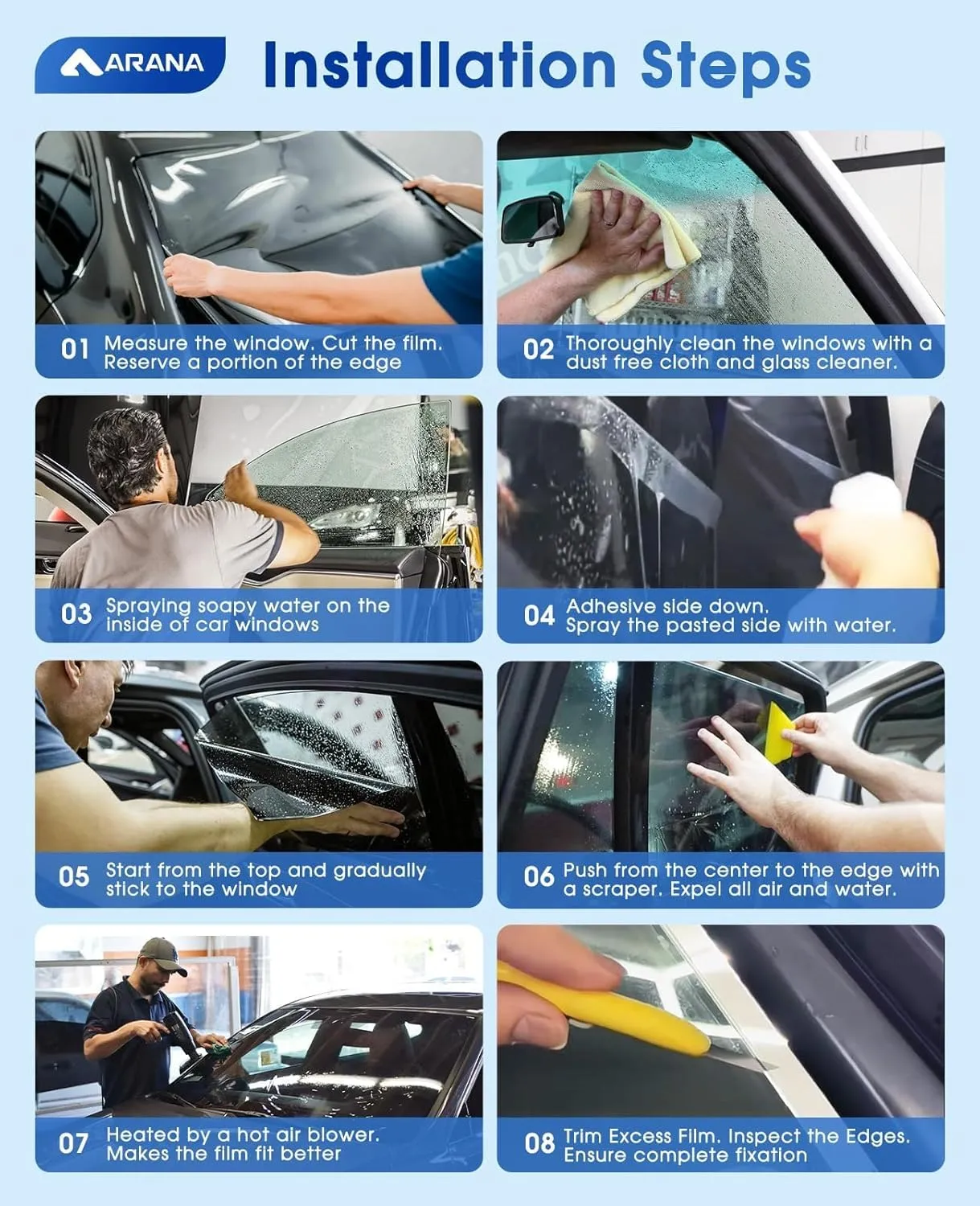 ARANA

Installation Steps

01 Measure the window. Cut the film. Reserve a portion of the edge

02 Thoroughly clean the windows with a dust free cloth and glass cleaner.

03 Spraying soapy water on the inside of car windows

04 Adhesive side down. Spray the pasted side with water.

05 Start from the top and gradually stick to the window

06 Push from the center to the edge with a scraper. Expel all air and water.

07 Heated by a hot air blower. Makes the film fit better

08 Trim Excess Film. Inspect the Edges. Ensure complete fixation