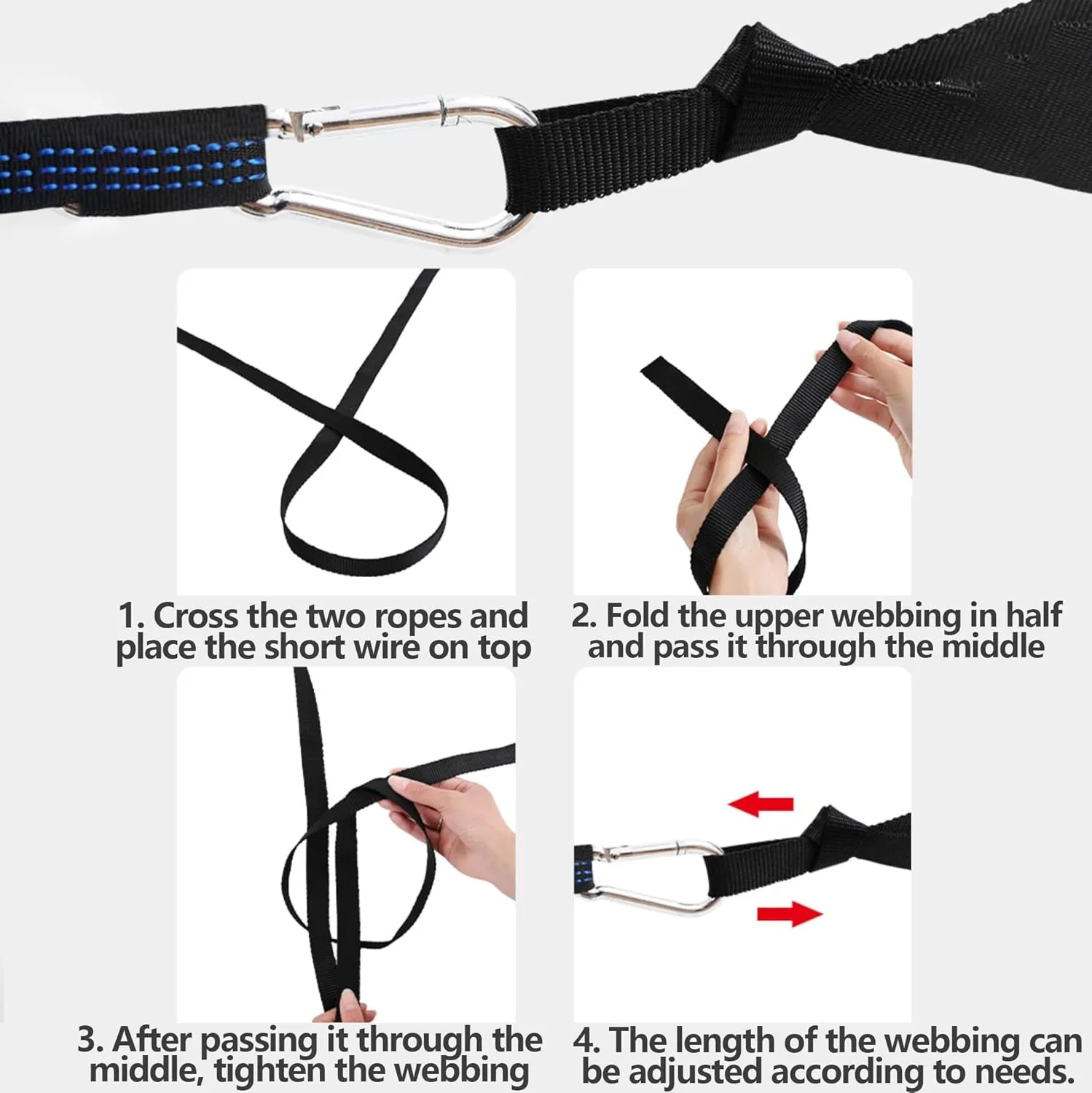 1. Cross the two ropes and place the short wire on top

2. Fold the upper webbing in half and pass it through the middle

3. After passing it through the middle, tighten the webbing

4. The length of the webbing can be adjusted according to needs.