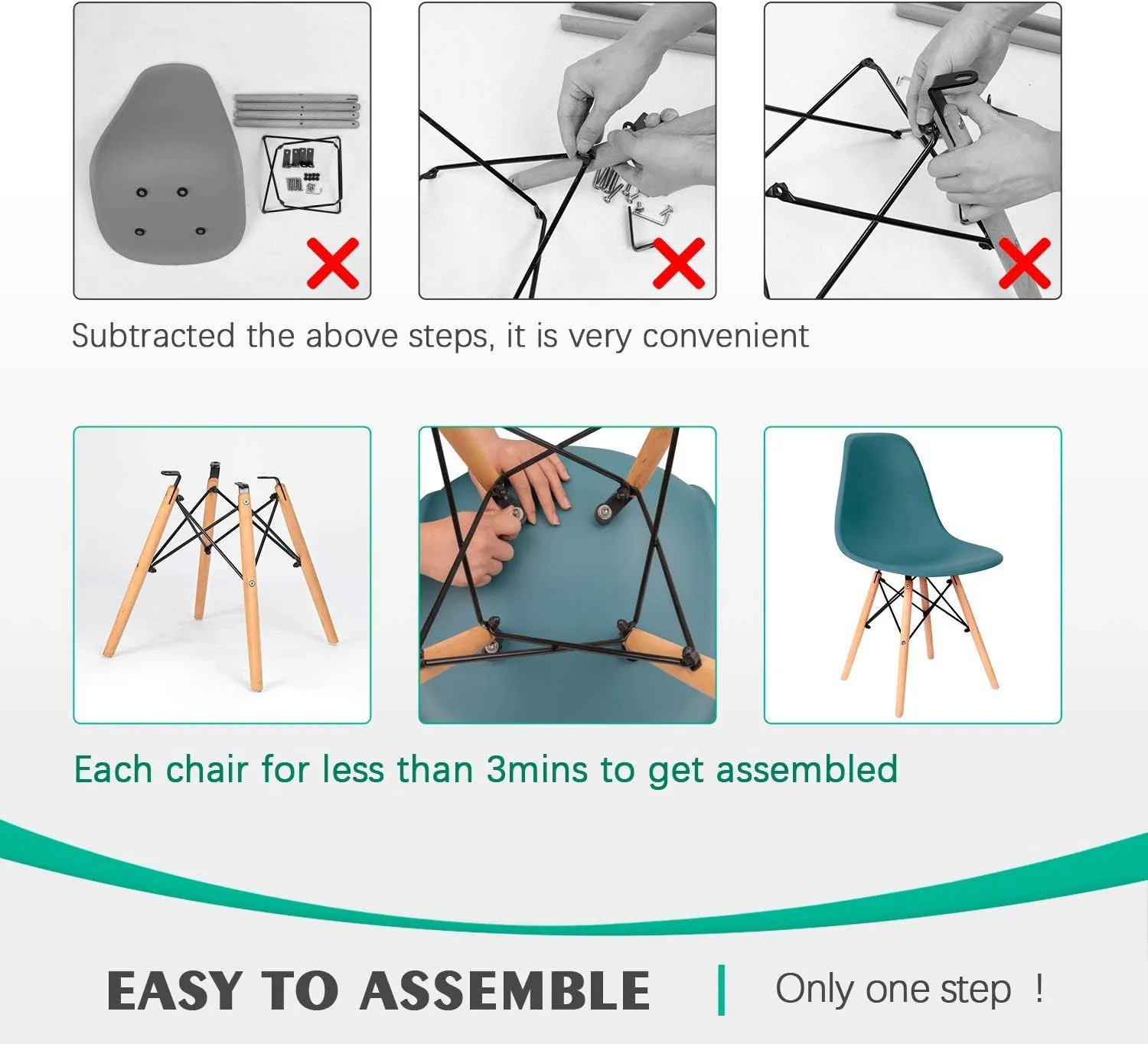 Subtracted the above steps, it is very convenient

Each chair for less than 3mins to get assembled

EASY TO ASSEMBLE | Only one step !