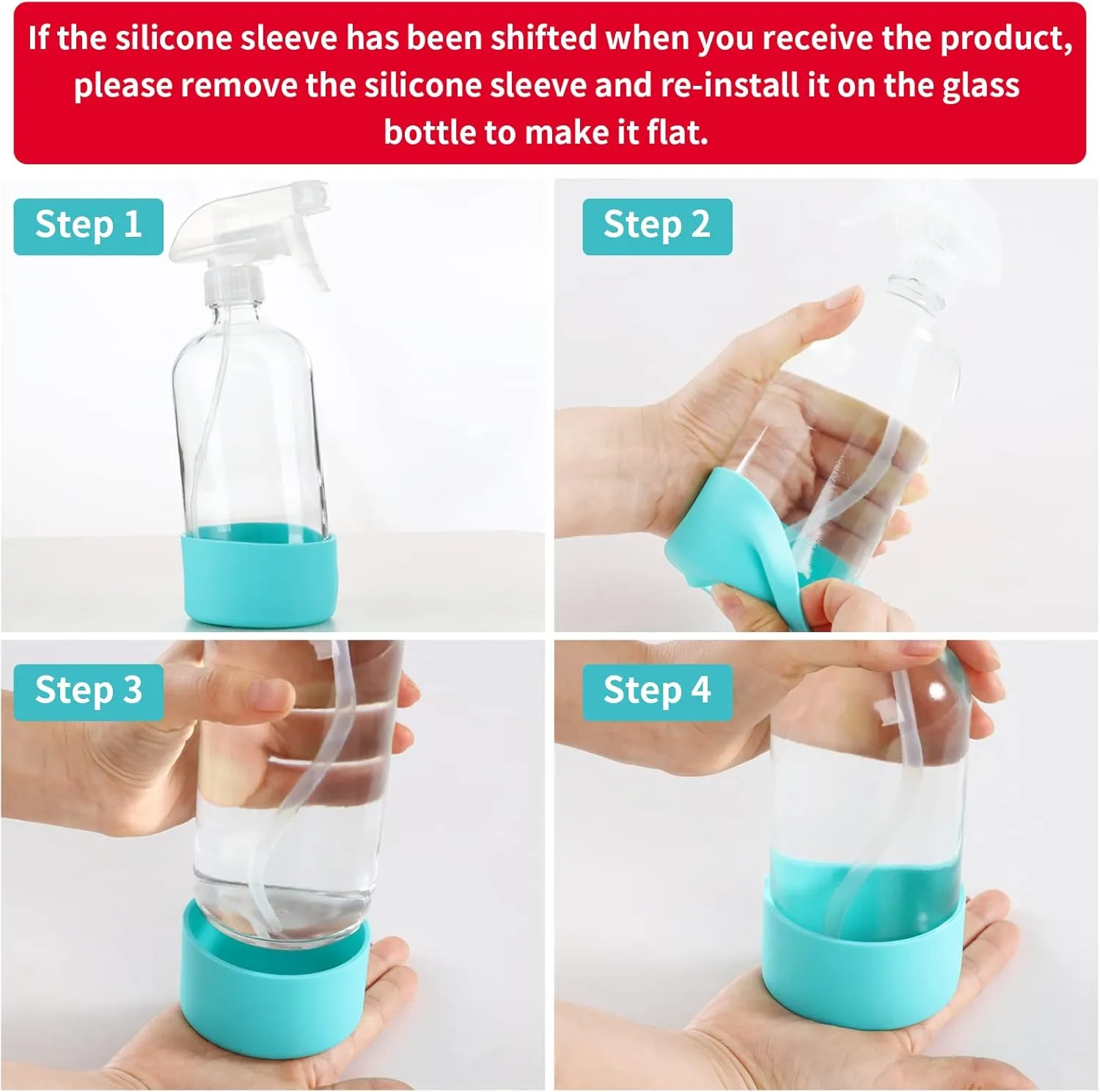 If the silicone sleeve has been shifted when you receive the product, please remove the silicone sleeve and re-install it on the glass bottle to make it flat.

Step 1

Step 2

Step 3

Step 4