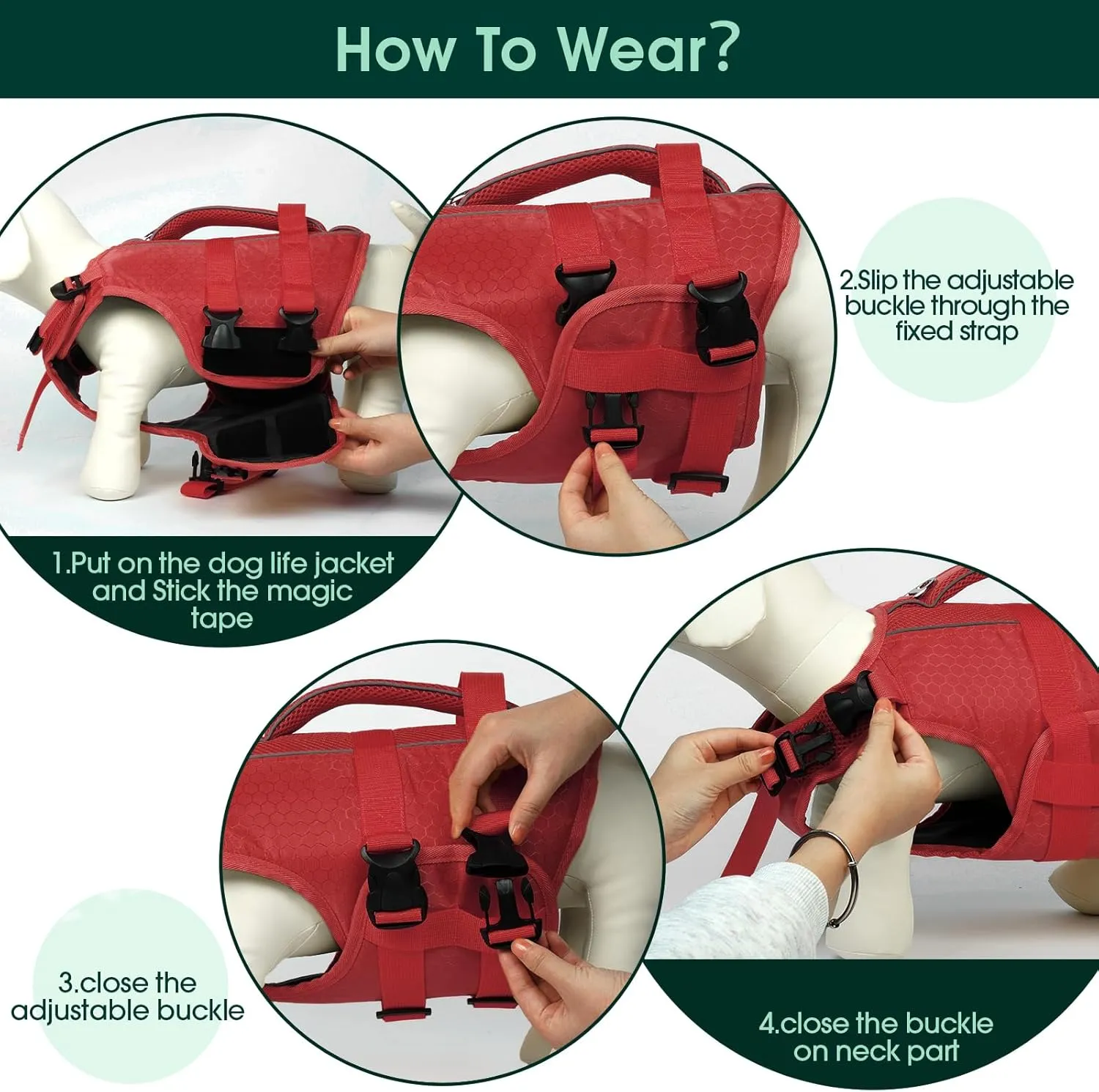 How To Wear?

1.Put on the dog life jacket and Stick the magic tape

2.Slip the adjustable buckle through the fixed strap

3.close the adjustable buckle

4.close the buckle on neck part