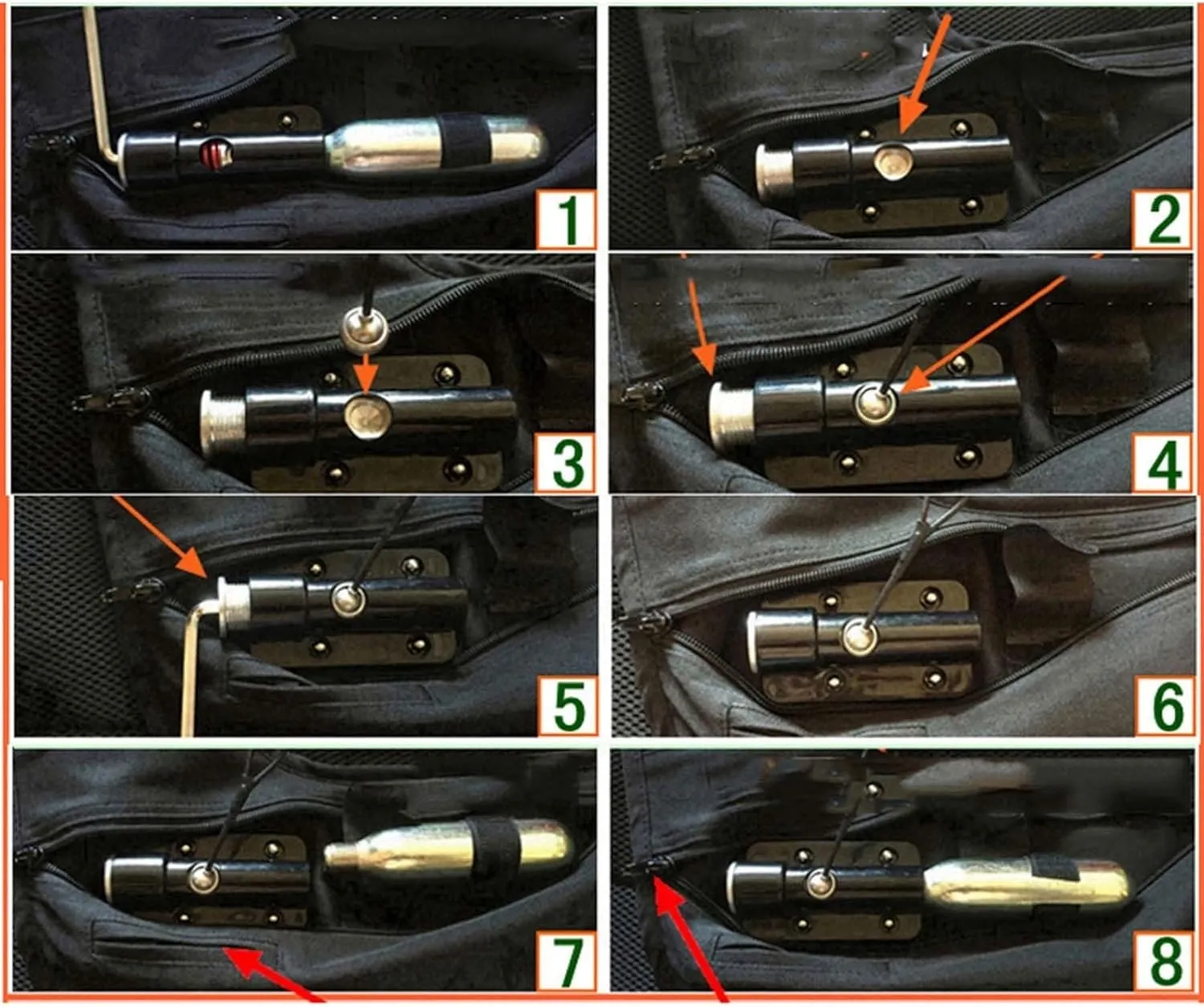 1
2
3
4
5
6
7
8