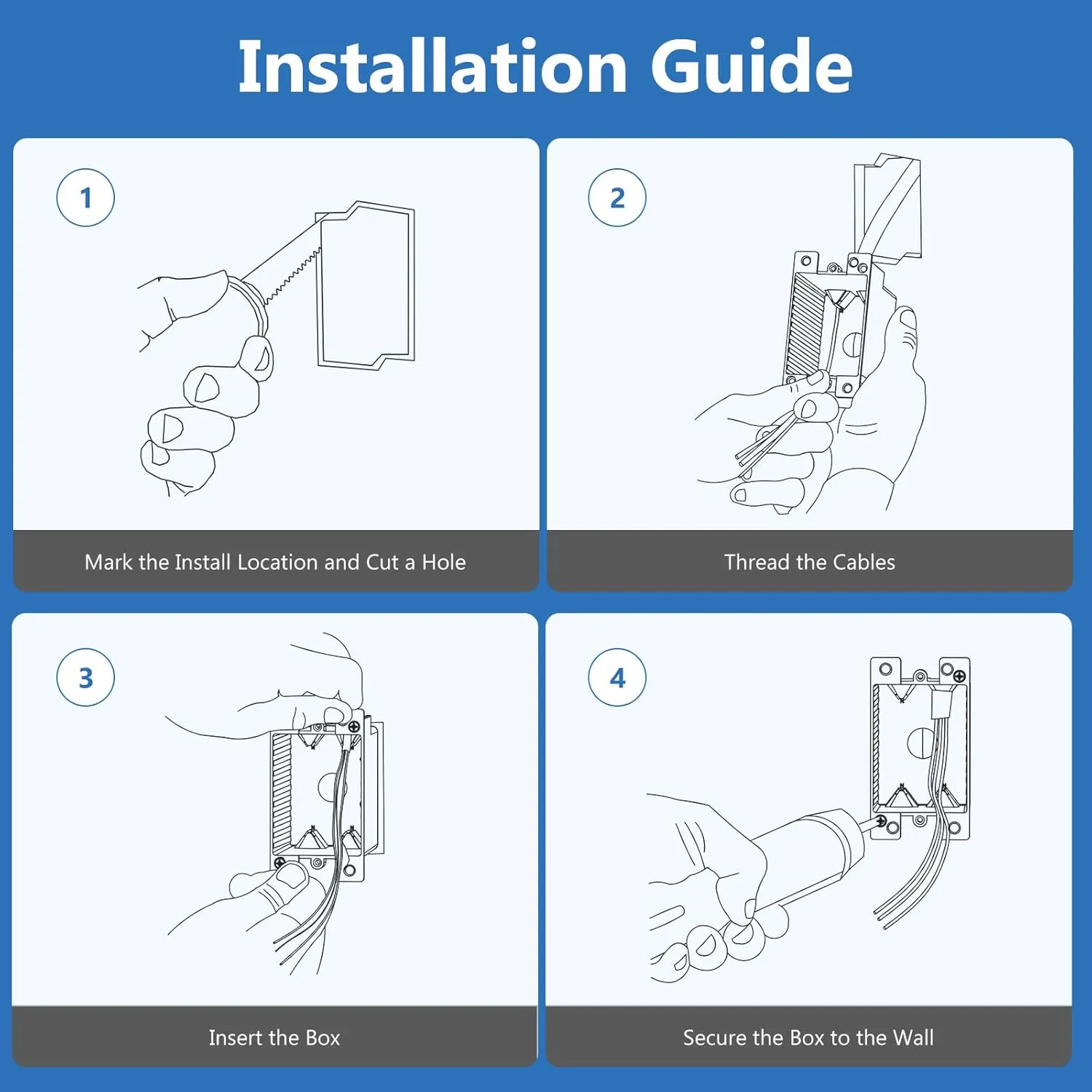 Installation Guide

1

Mark the Install Location and Cut a Hole

2

Thread the Cables

3

Insert the Box

4

Secure the Box to the Wall