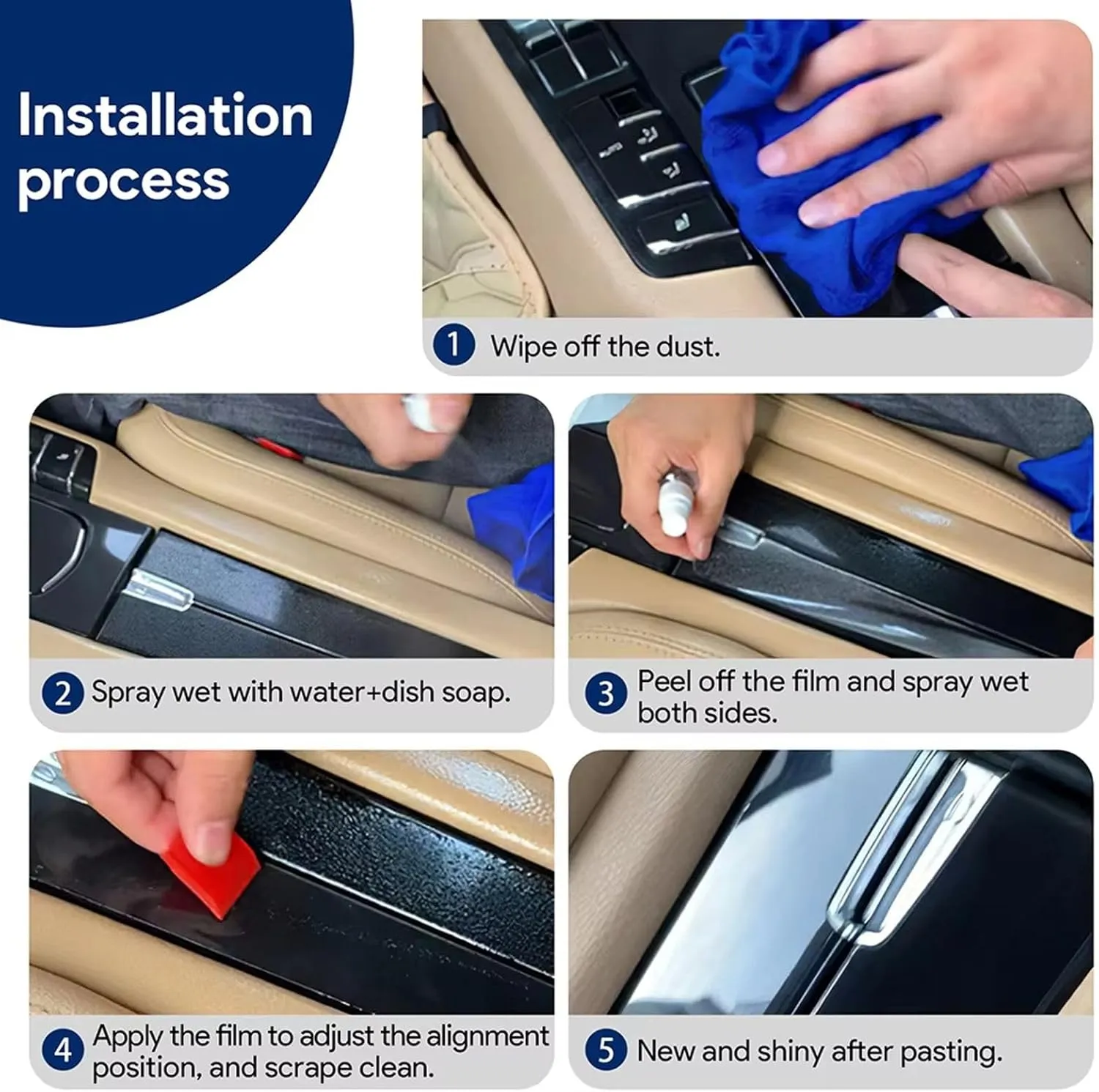 Installation process

1 Wipe off the dust.

2 Spray wet with water+dish soap.

3 Peel off the film and spray wet both sides.

4 Apply the film to adjust the alignment position, and scrape clean.

5 New and shiny after pasting.